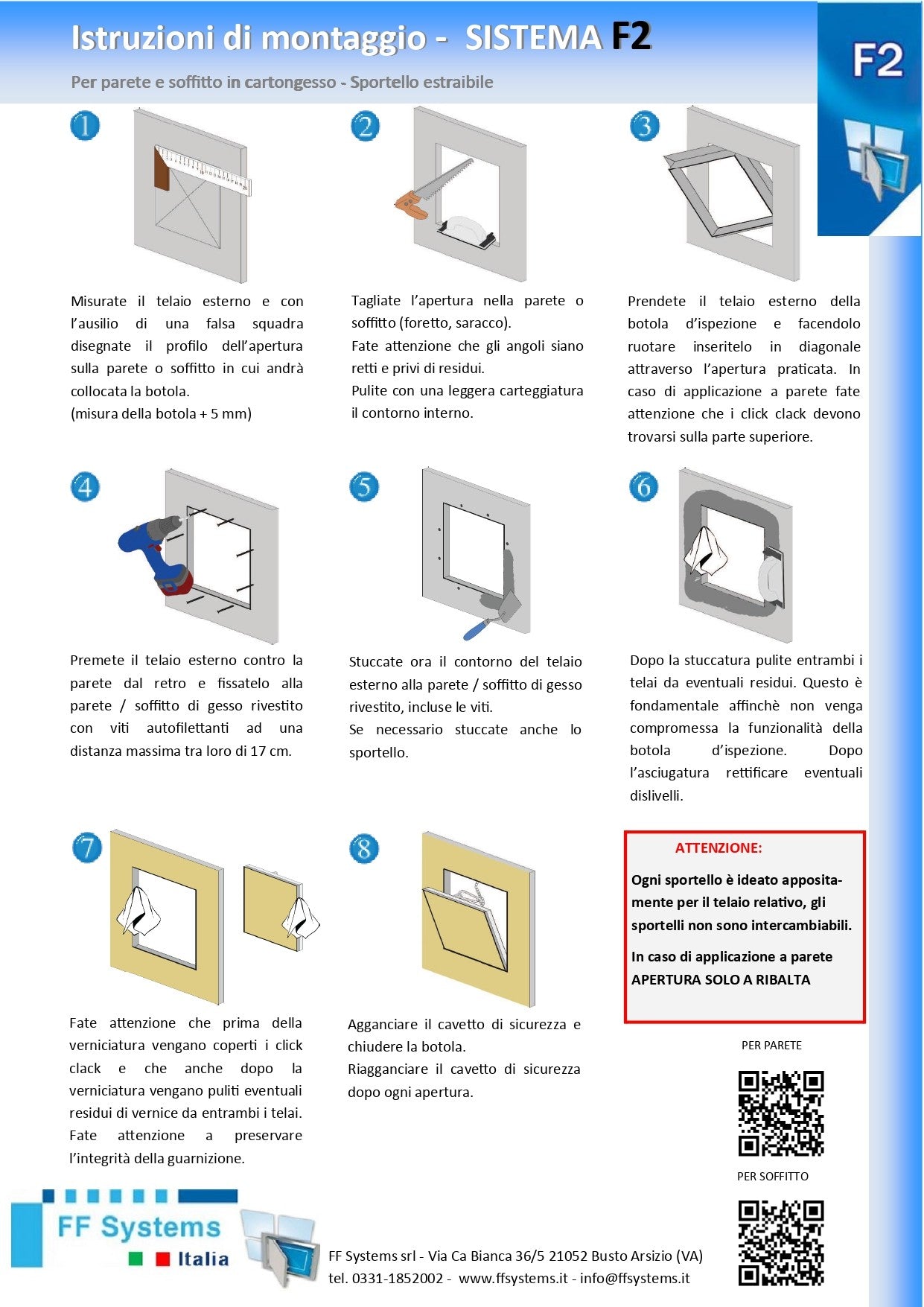 Istruzioni di montaggio - SISTEMA F2

Per parete e soffitto in cartongesso - Sportello estraibile

F2

1

Misurate il telaio esterno e con l'ausilio di una falsa squadra disegnate il profilo dell'apertura sulla parete o soffitto in cui andrà collocata la botola.
(misura della botola + 5 mm)

2

Tagliate l'apertura nella parete o soffitto (foretto, saracco).
Fate attenzione che gli angoli siano retti e privi di residui.
Pulite con una leggera carteggiatura il contorno interno.

3

Prendete il telaio esterno della botola d'ispezione e facendolo ruotare inseritelo in diagonale attraverso l'apertura praticata. In caso di applicazione a parete fate attenzione che i click clack devono trovarsi sulla parte superiore.

4

Premete il telaio esterno contro la parete dal retro e fissatelo alla parete / soffitto di gesso rivestito con viti autofilettanti ad una distanza massima tra loro di 17 cm.

5

Stuccate ora il contorno del telaio esterno alla parete / soffitto di gesso rivestito, incluse le viti.
Se necessario stuccate anche lo sportello.

6

Dopo la stuccatura pulite entrambi i telai da eventuali residui. Questo è fondamentale affinchè non venga compromessa la funzionalità della botola d'ispezione. Dopo l'asciugatura rettificare eventuali dislivelli.

7

Fate attenzione che prima della verniciatura vengano coperti i click clack e che anche dopo la verniciatura vengano puliti eventuali residui di vernice da entrambi i telai.
Fate attenzione a preservare l'integrità della guarnizione.

8

Agganciare il cavetto di sicurezza e chiudere la botola.
Riagganciare il cavetto di sicurezza dopo ogni apertura.

ATTENZIONE:

Ogni sportello è ideato appositamente per il telaio relativo, gli sportelli non sono intercambiabili.

In caso di applicazione a parete APERTURA SOLO A RIBALTA

PER PARETE

PER SOFFITTO

FF Systems Italia

FF Systems srl - Via Ca Bianca 36/5 21052 Busto Arsizio (VA)
tel. 0331-1852002 - www.ffsystems.it - info@ffsystems.it